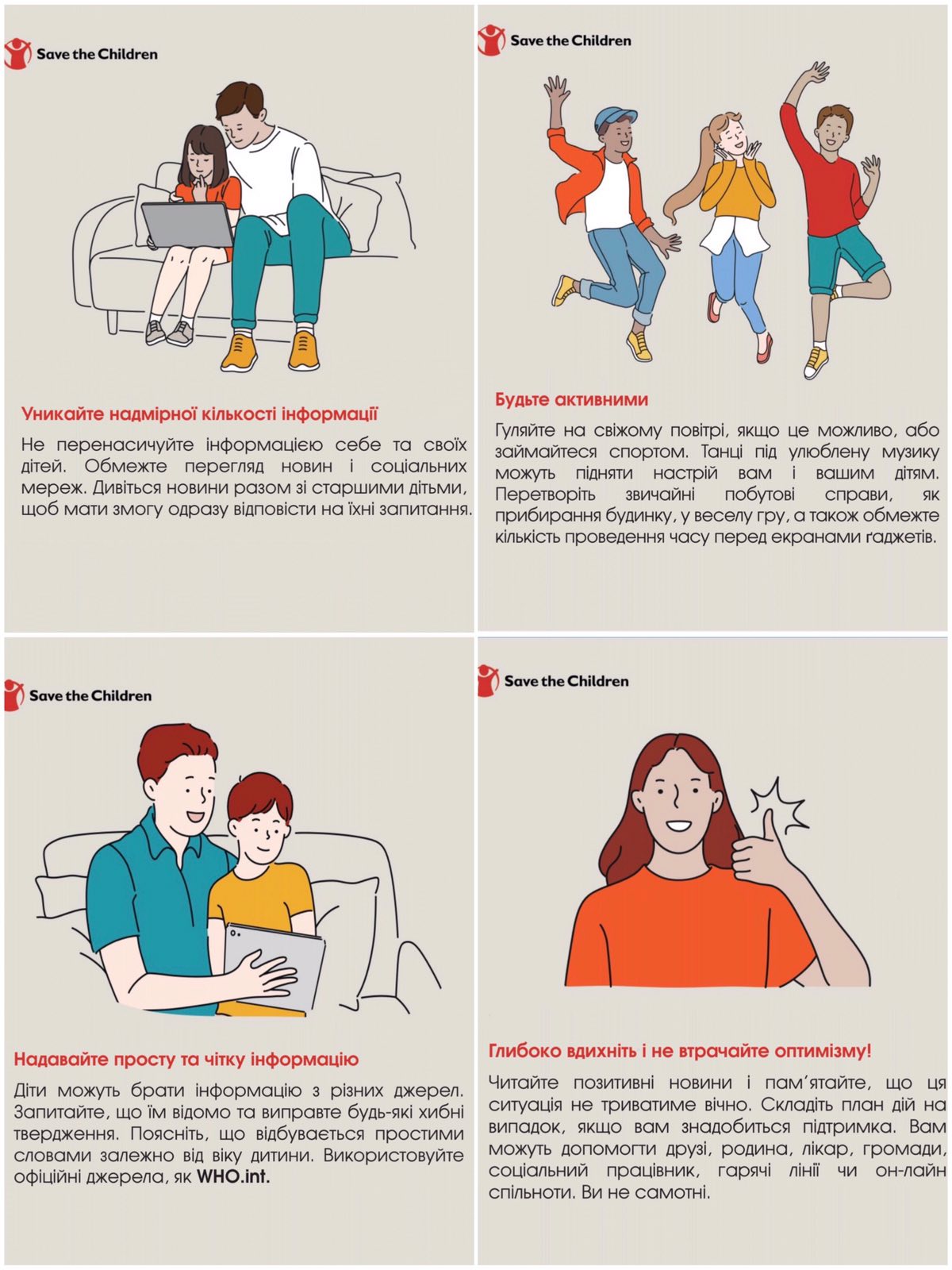 Save the Children

Уникайте надмірної кількості інформації

Не перенасичуйте інформацією себе та своїх дітей. Обмежте перегляд новин і соціальних мереж. Дивіться новини разом зі старшими дітьми, щоб мати змогу одразу відповісти на їхні запитання.

Save the Children

Будьте активними

Гуляйте на свіжому повітрі, якщо це можливо, або займайтеся спортом. Танці під улюблену музику можуть підняти настрій вам і вашим дітям. Перетворіть звичайні побутові справи, як прибирання будинку, у веселу гру, а також обмежте кількість проведення часу перед екранами ґаджетів.

Save the Children

Надавайте просту та чітку інформацію

Діти можуть брати інформацію з різних джерел. Запитайте, що їм відомо та виправте будь-які хибні твердження. Поясніть, що відбувається простими словами залежно від віку дитини. Використовуйте офіційні джерела, як WHO.int.

Save the Children

Глибоко вдихніть і не втрачайте оптимізму!

Читайте позитивні новини і пам'ятайте, що ця ситуація не триватиме вічно. Складіть план дій на випадок, якщо вам знадобиться підтримка. Вам можуть допомогти друзі, родина, лікар, громади, соціальний працівник, гарячі лінії чи он-лайн спільноти. Ви не самотні.